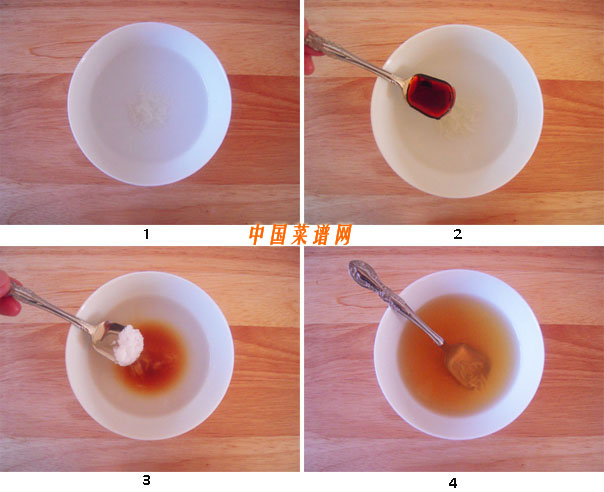 1

中国菜谱网

2

3

4