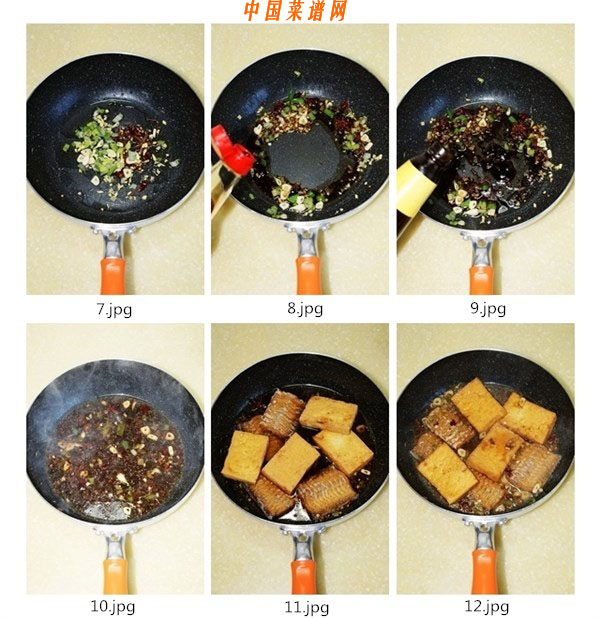 中国菜谱网

7.jpg

8.jpg

9.jpg

10.jpg

11.jpg

12.jpg