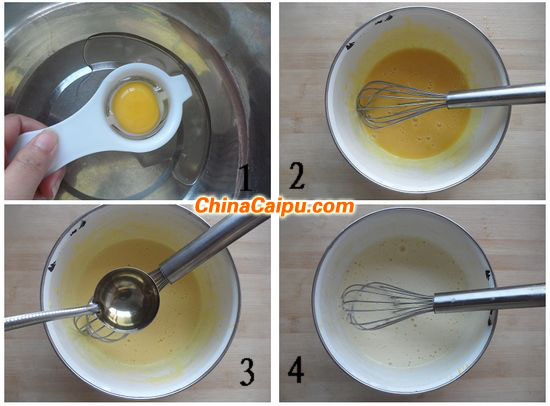 1
2
ChinaCaipu.com
3
4